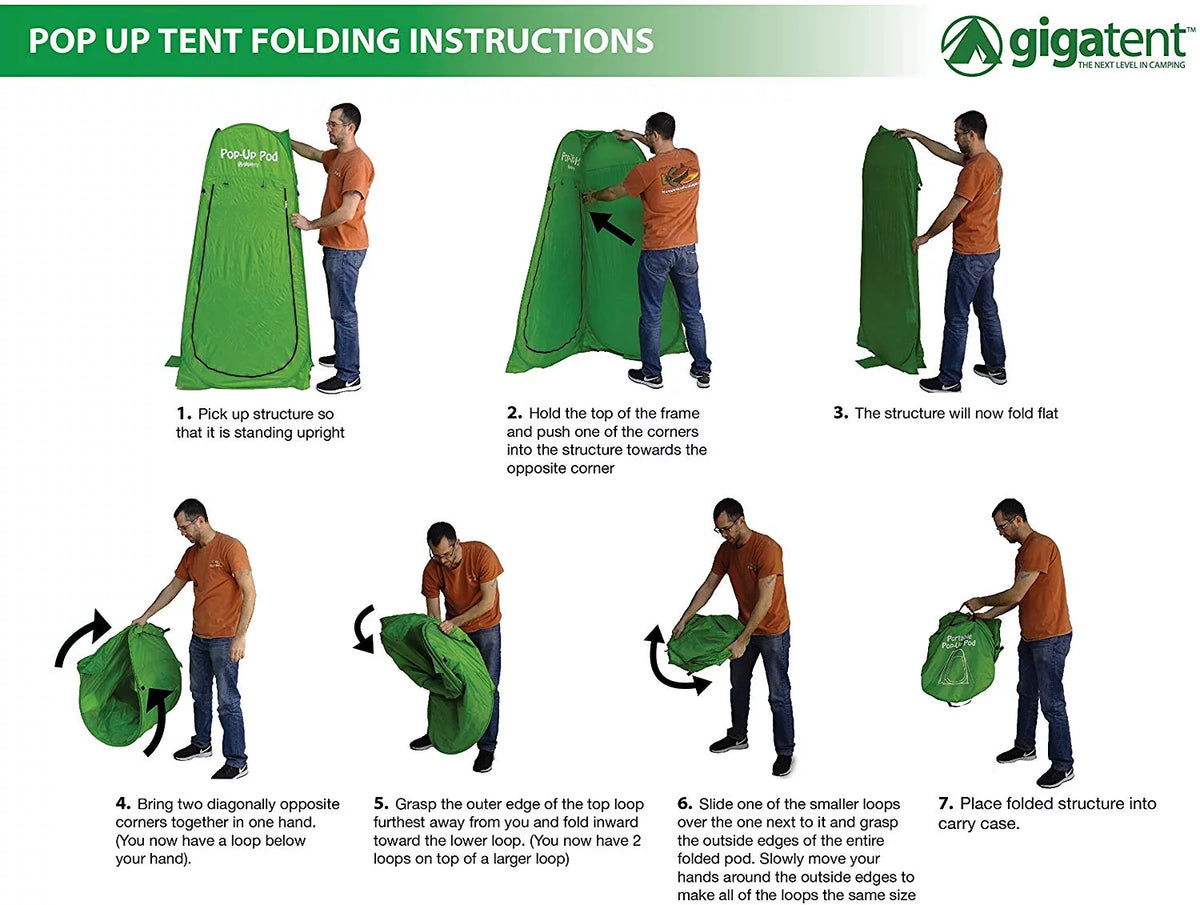 POP UP TENT FOLDING INSTRUCTIONS

gigatent™
THE NEXT LEVEL IN CAMPING

Pop-Up Pod

1. Pick up structure so that it is standing upright

2. Hold the top of the frame and push one of the corners into the structure towards the opposite corner

3. The structure will now fold flat

4. Bring two diagonally opposite corners together in one hand. (You now have a loop below your hand).

5. Grasp the outer edge of the top loop furthest away from you and fold inward toward the lower loop. (You now have 2 loops on top of a larger loop)

6. Slide one of the smaller loops over the one next to it and grasp the outside edges of the entire folded pod. Slowly move your hands around the outside edges to make all of the loops the same size

Portable Pop-Up Pod

7. Place folded structure into carry case.